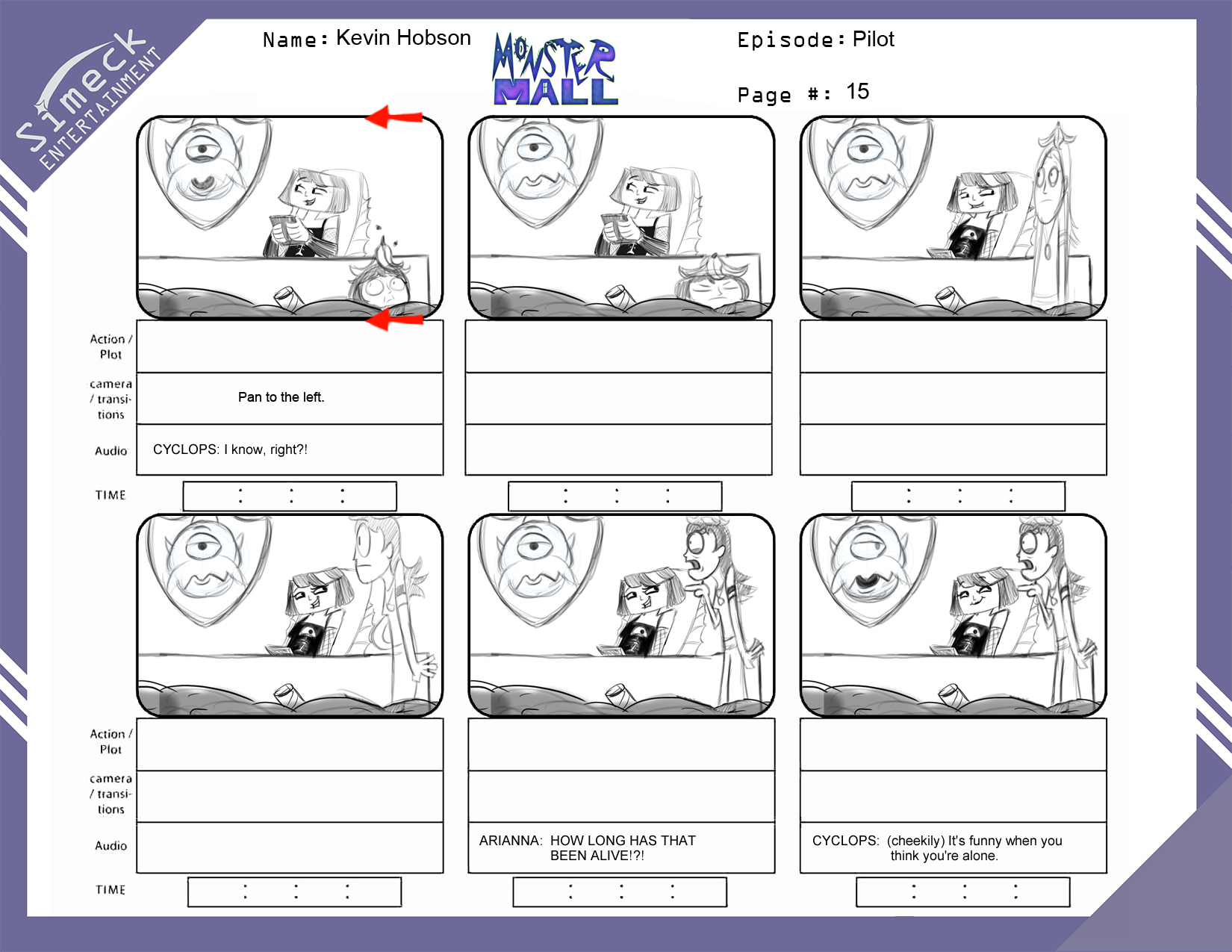 Simeck ENTERTAINMENT

Name: Kevin Hobson

MONSTER MALL

Episode: Pilot

Page #: 15

Action / Plot

camera / transitions

Pan to the left.

Audio

CYCLOPS: I know, right?!

TIME

: : :

: : :

: : :

Action / Plot

camera / transitions

Audio

ARIANNA: HOW LONG HAS THAT BEEN ALIVE!?!

CYCLOPS: (cheekily) It's funny when you think you're alone.

TIME

: : :

: : :

: : :