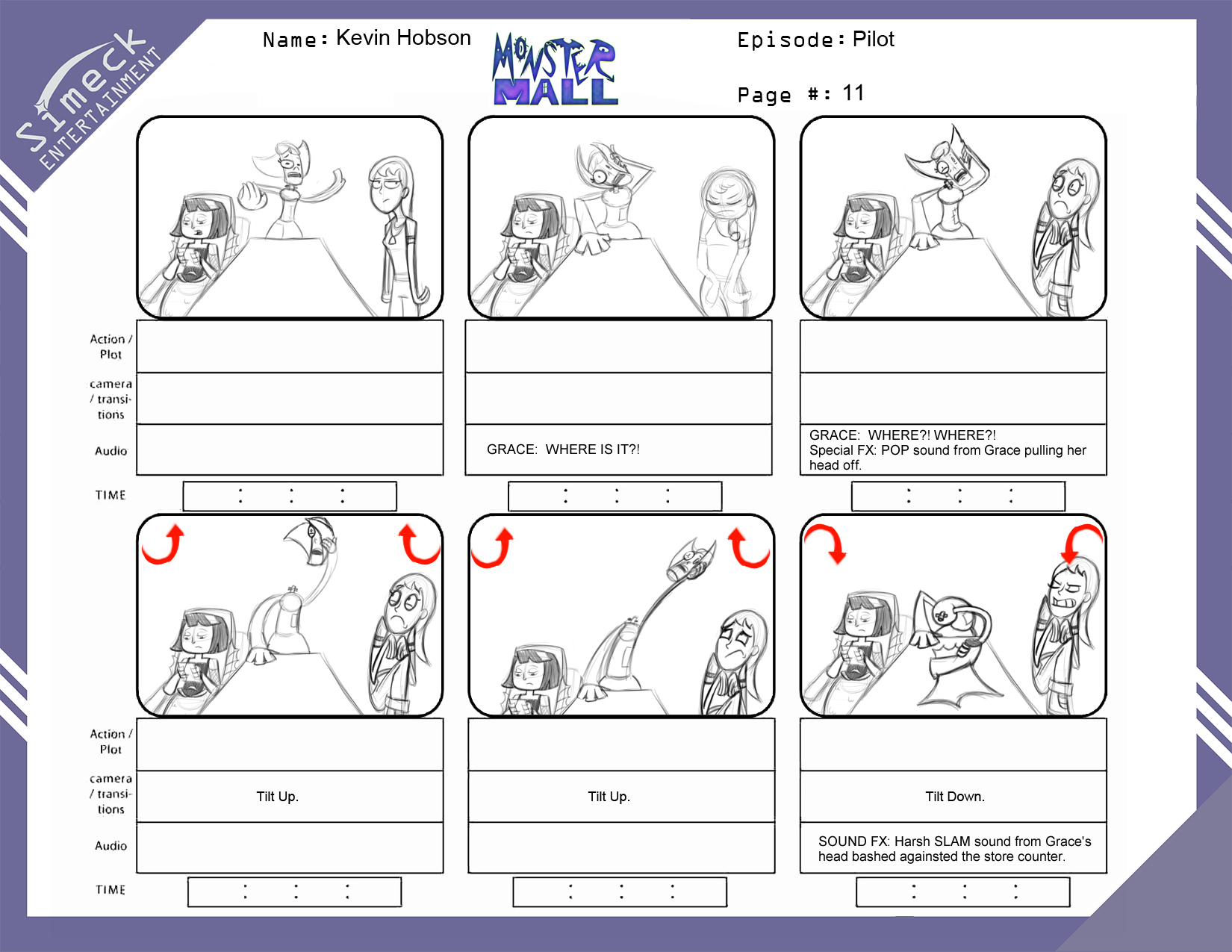 Simeck ENTERTAINMENT

Name: Kevin Hobson

MONSTER MALL

Episode: Pilot

Page #: 11

Action / Plot

camera / transitions

Audio

GRACE: WHERE IS IT?!

GRACE: WHERE?! WHERE?!
Special FX: POP sound from Grace pulling her head off.

TIME

: : :

: : :

: : :

Action / Plot

camera / transitions

Tilt Up.

Tilt Up.

Tilt Down.

Audio

SOUND FX: Harsh SLAM sound from Grace's head bashed againsted the store counter.

TIME

: : :

: : :

: : :