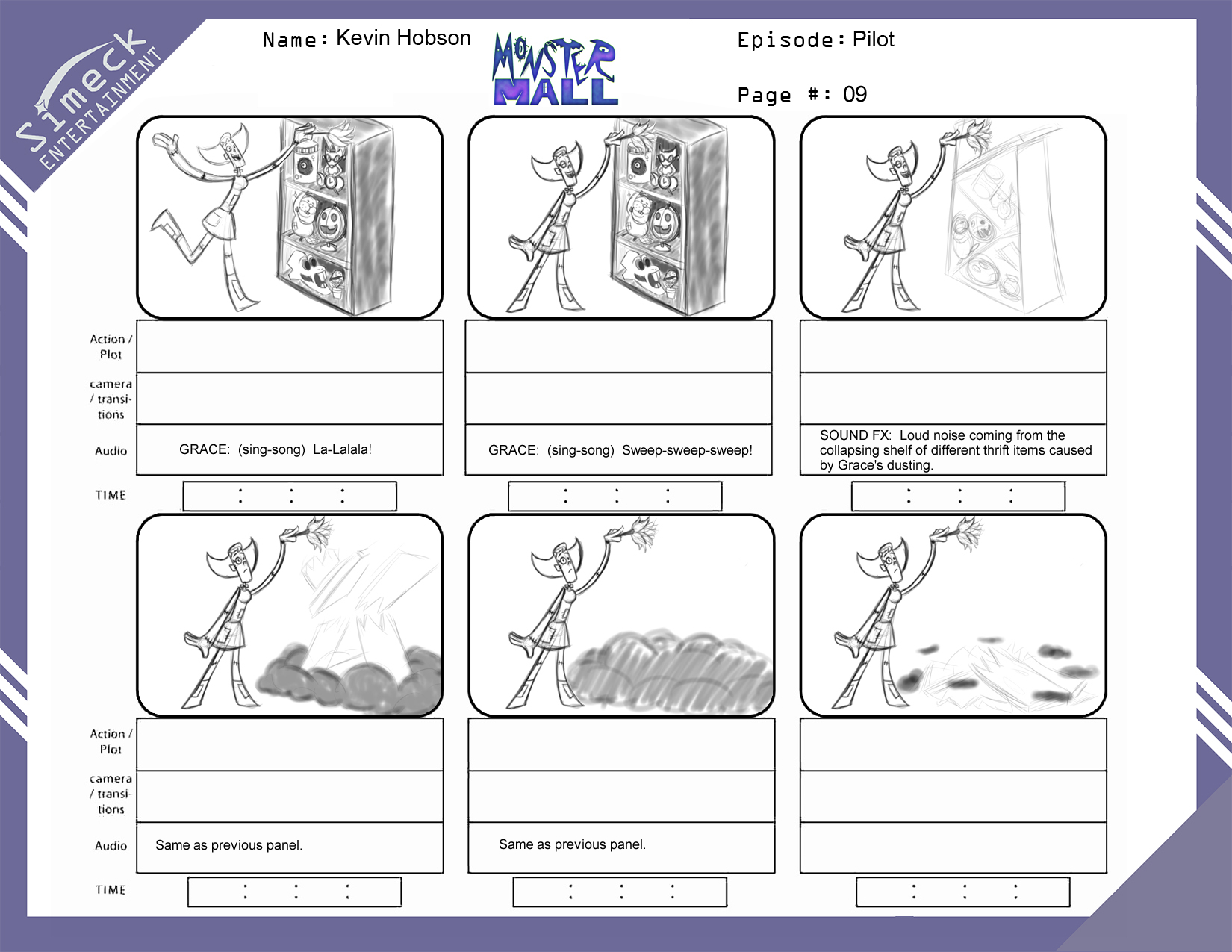 Simeck ENTERTAINMENT

Name: Kevin Hobson

MONSTER MALL

Episode: Pilot

Page #: 09

Action / Plot

camera / transitions

Audio

GRACE: (sing-song) La-Lalala!

GRACE: (sing-song) Sweep-sweep-sweep!

SOUND FX: Loud noise coming from the collapsing shelf of different thrift items caused by Grace's dusting.

TIME

: : :

: : :

: : :

Action / Plot

camera / transitions

Audio

Same as previous panel.

Same as previous panel.

TIME

: : :

: : :

: : :