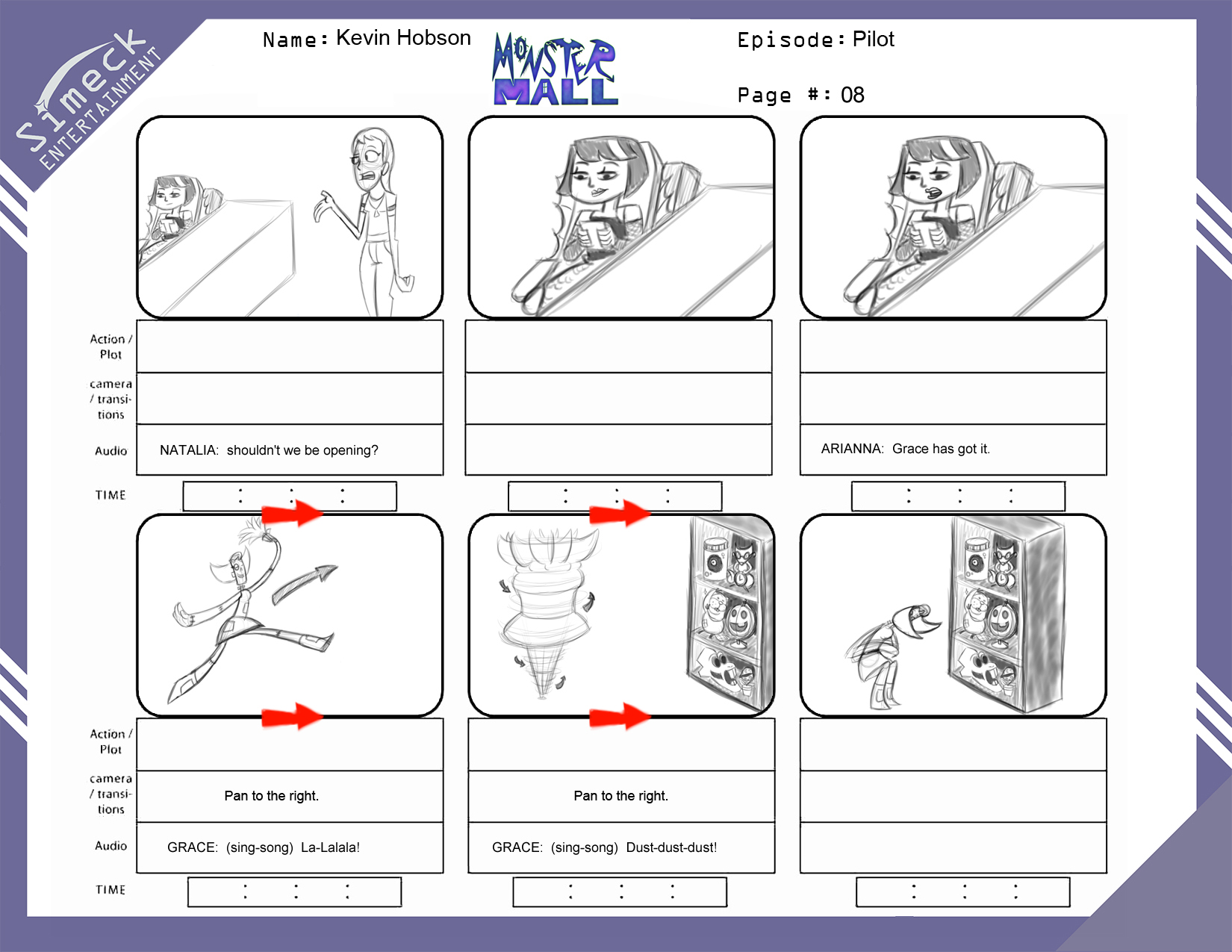 Simeck ENTERTAINMENT

Name: Kevin Hobson

MONSTER MALL

Episode: Pilot

Page #: 08

Action / Plot

camera / transitions

Audio

NATALIA: shouldn't we be opening?

ARIANNA: Grace has got it.

TIME

: : :

: : :

: : :

Action / Plot

camera / transitions

Pan to the right.

Pan to the right.

Audio

GRACE: (sing-song) La-Lalala!

GRACE: (sing-song) Dust-dust-dust!

TIME

: : :

: : :

: : :