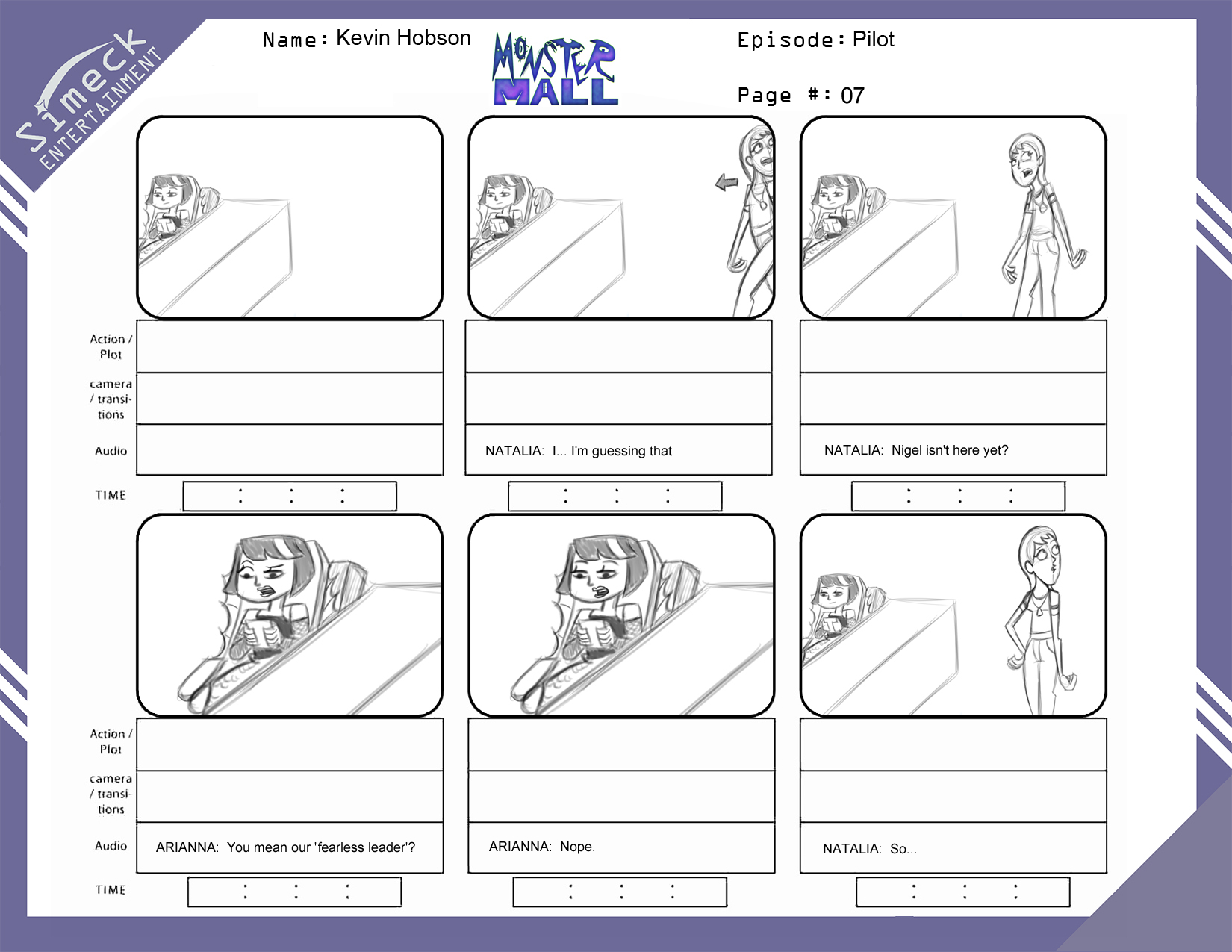 Simeck ENTERTAINMENT

Name: Kevin Hobson

MONSTER MALL

Episode: Pilot

Page #: 07

Action / Plot

camera / transitions

Audio

NATALIA: I... I'm guessing that

NATALIA: Nigel isn't here yet?

TIME

: : :

: : :

: : :

Action / Plot

camera / transitions

Audio

ARIANNA: You mean our 'fearless leader'?

ARIANNA: Nope.

NATALIA: So...

TIME

: : :

: : :

: : :